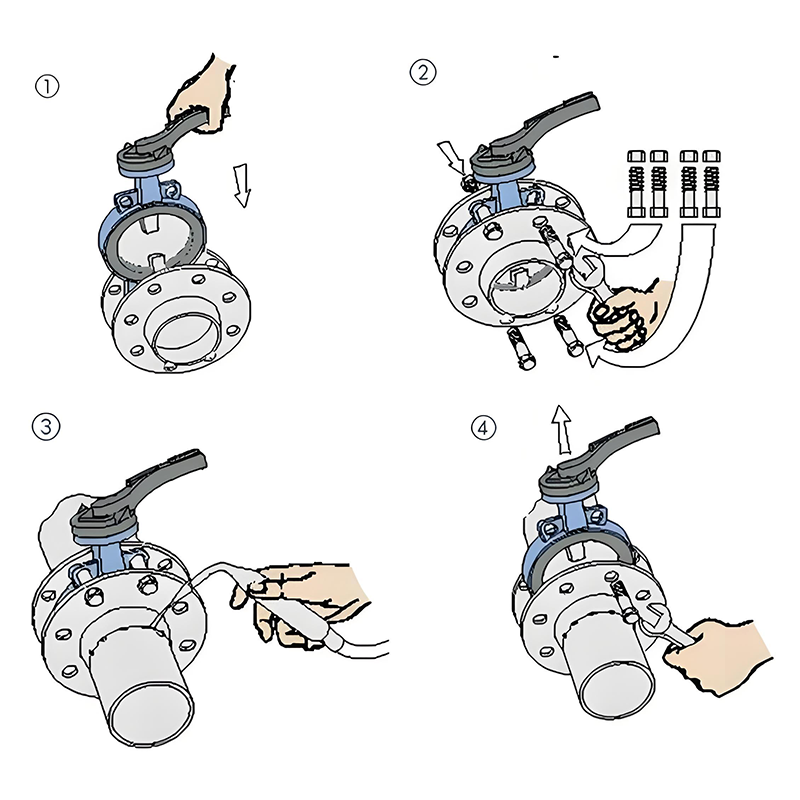 ①

②

③

④